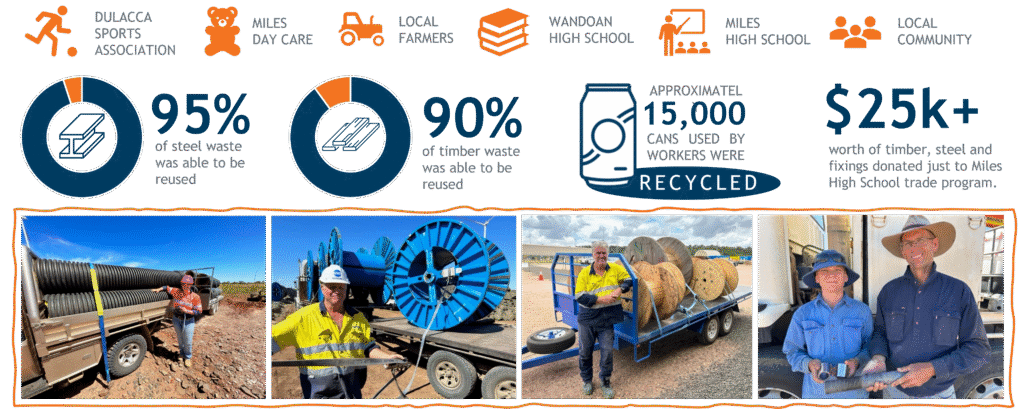 DULACCA SPORTS ASSOCIATION

MILES DAY CARE

LOCAL FARMERS

WANDOAN HIGH SCHOOL

MILES HIGH SCHOOL

LOCAL COMMUNITY

95%
of steel waste was able to be reused

90%
of timber waste was able to be reused

APPROXIMATEL
15,000
CANS USED BY WORKERS WERE
RECYCLED

$25k+
worth of timber, steel and fixings donated just to Miles High School trade program.